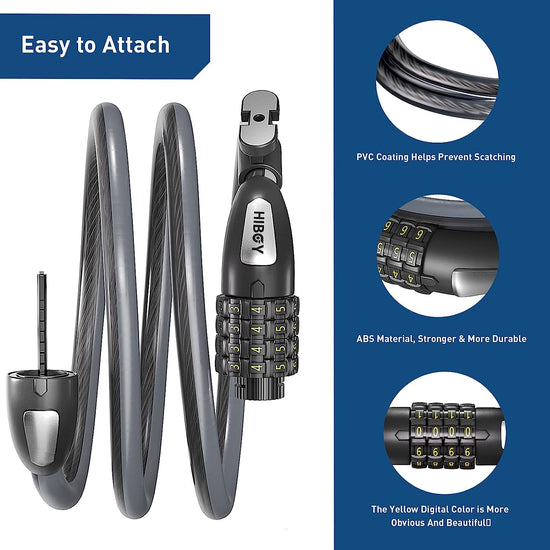 Easy to Attach

HIBGY

3 4 5
3 4 5
3 4 5
3 4 5

PVC Coating Helps Prevent Scatching

6 6 6
5 5 5
4 4 4

ABS Material, Stronger & More Durable

1 1 1 1
0 0 0 0
6 6 6 6

The Yellow Digital Color is More Obvious And Beautiful