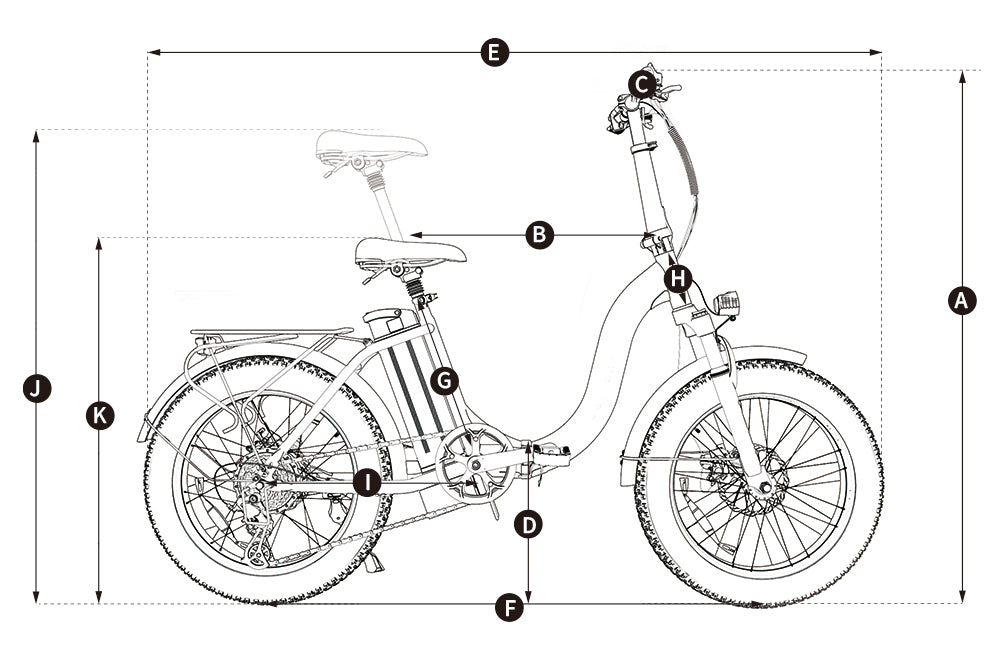 E
C
B
H
A
J
K
G
I
D
F